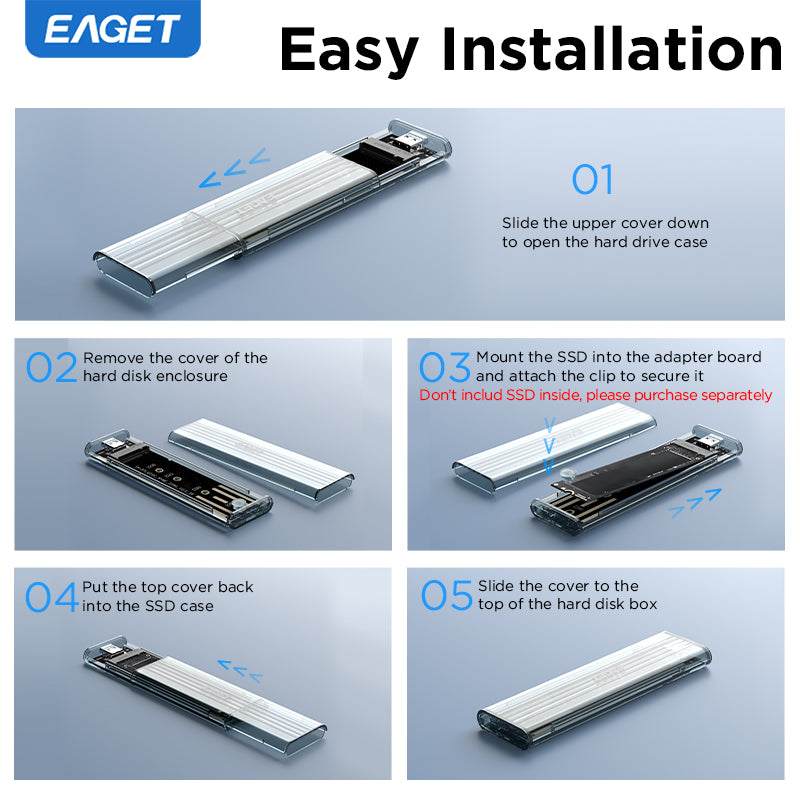 EAGET

Easy Installation

01
Slide the upper cover down to open the hard drive case

02 Remove the cover of the hard disk enclosure

03 Mount the SSD into the adapter board and attach the clip to secure it
Don't includ SSD inside, please purchase separately

04 Put the top cover back into the SSD case

05 Slide the cover to the top of the hard disk box